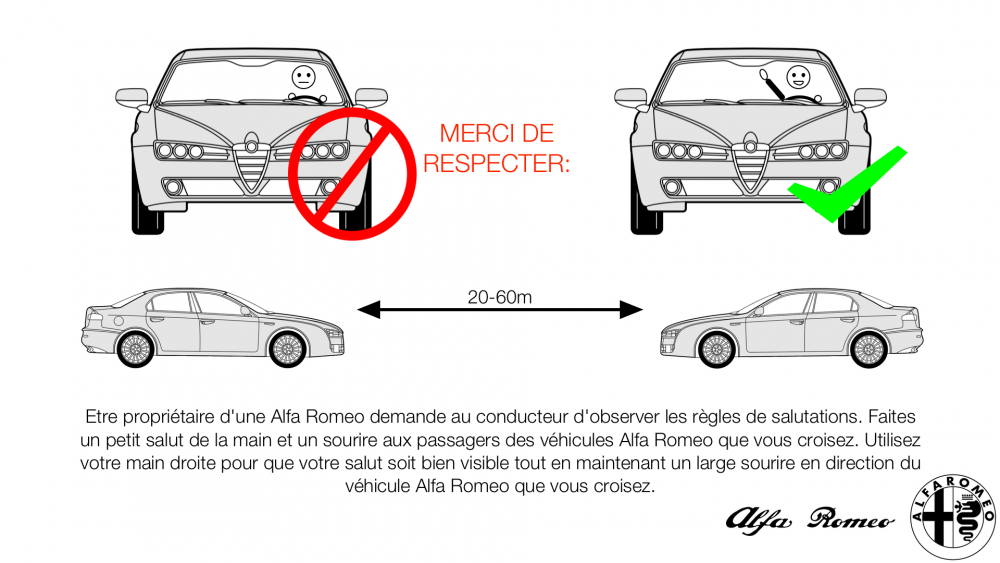 MERCI DE RESPECTER:

20-60m

Etre propriétaire d'une Alfa Romeo demande au conducteur d'observer les règles de salutations. Faites un petit salut de la main et un sourire aux passagers des véhicules Alfa Romeo que vous croisez. Utilisez votre main droite pour que votre salut soit bien visible tout en maintenant un large sourire en direction du véhicule Alfa Romeo que vous croisez.

Alfa Romeo

ALFA ROMEO