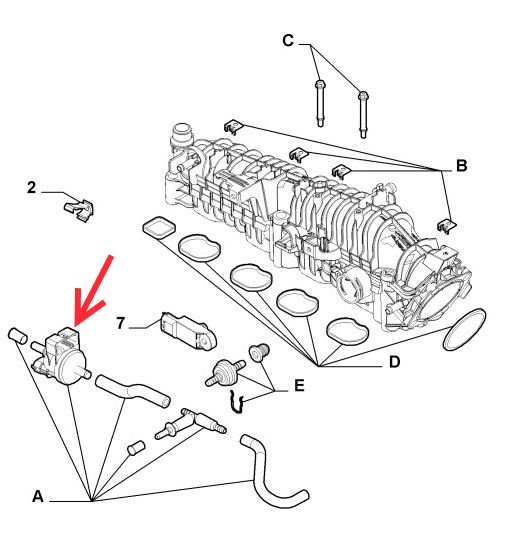 C
B
2
7
D
E
A