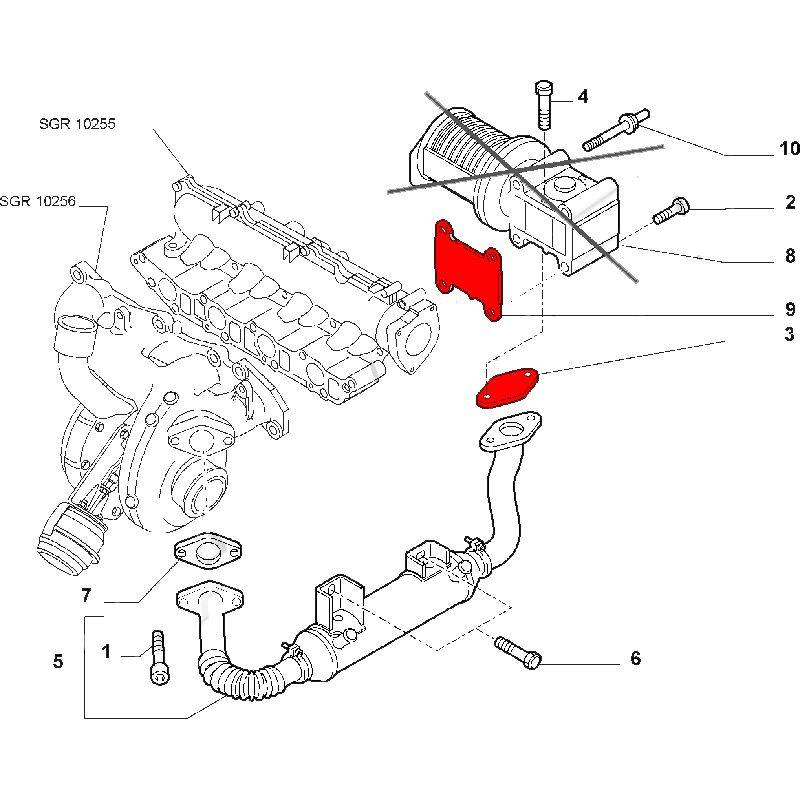 SGR 10255

SGR 10256

4

10

2

8

9

3

7

5

1

6