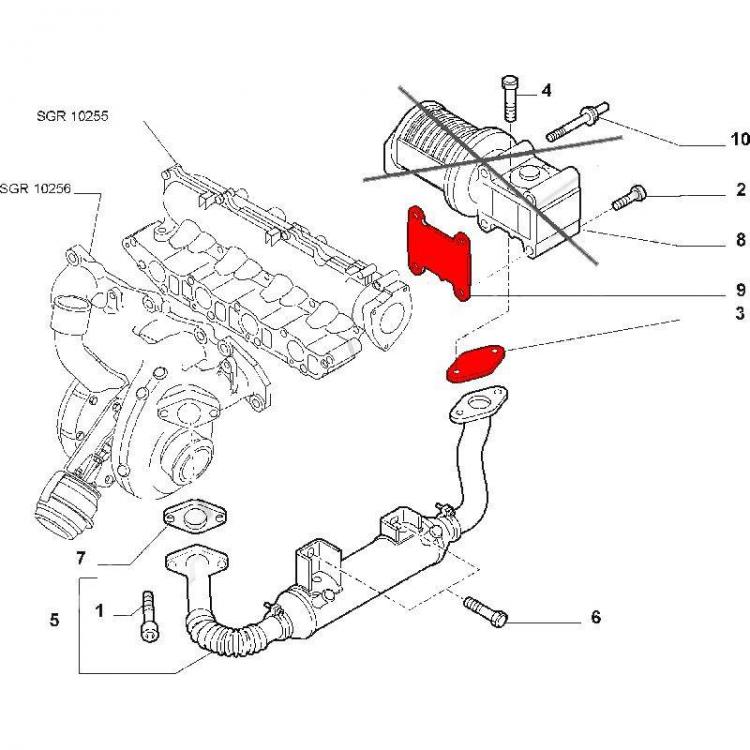 SGR 10255
SGR 10256
4
10
2
8
9
3
7
5
1
6