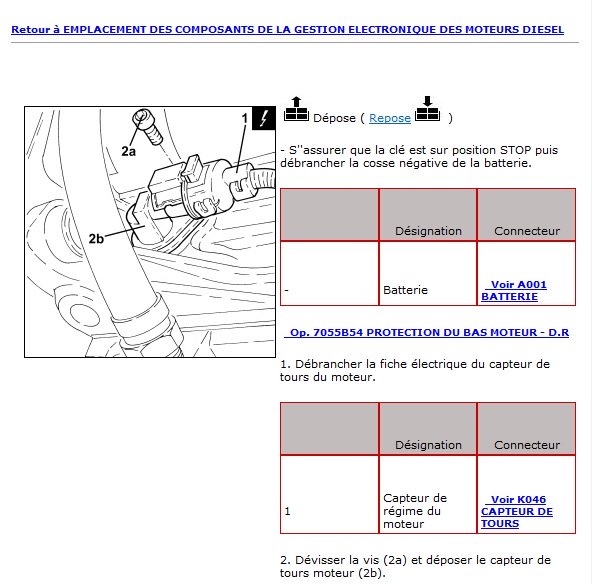 Retour à EMPLACEMENT DES COMPOSANTS DE LA GESTION ELECTRONIQUE DES MOTEURS DIESEL

2a

1

2b

Dépose ( Repose )

- S''assurer que la clé est sur position STOP puis débrancher la cosse négative de la batterie.

| | Désignation | Connecteur |
|---|---|---|
| - | Batterie | Voir A001 BATTERIE |

Op. 7055B54 PROTECTION DU BAS MOTEUR - D.R

1. Débrancher la fiche électrique du capteur de tours du moteur.

| | Désignation | Connecteur |
|---|---|---|
| 1 | Capteur de régime du moteur | Voir K046 CAPTEUR DE TOURS |

2. Dévisser la vis (2a) et déposer le capteur de tours moteur (2b).