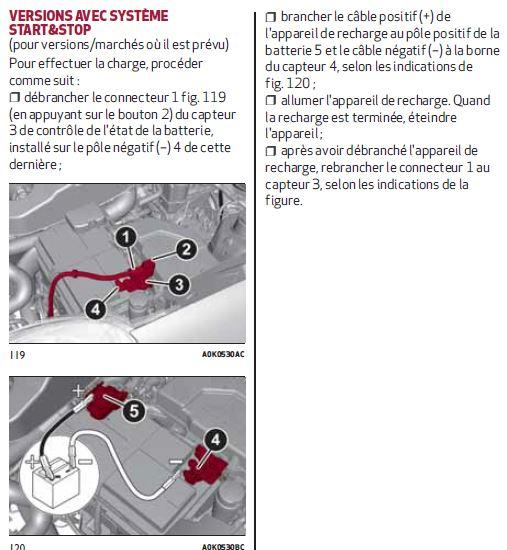 VERSIONS AVEC SYSTÈME START&STOP
(pour versions/marchés où il est prévu)
Pour effectuer la charge, procéder comme suit :
❒ débrancher le connecteur 1 fig. 119 (en appuyant sur le bouton 2) du capteur 3 de contrôle de l'état de la batterie, installé sur le pôle négatif (–) 4 de cette dernière ;

1
2
3
4

119 A0K0530AC

+
5
4
+
–
–

120 A0K0530BC

❒ brancher le câble positif (+) de l'appareil de recharge au pôle positif de la batterie 5 et le câble négatif (–) à la borne du capteur 4, selon les indications de fig. 120 ;
❒ allumer l'appareil de recharge. Quand la recharge est terminée, éteindre l'appareil ;
❒ après avoir débranché l'appareil de recharge, rebrancher le connecteur 1 au capteur 3, selon les indications de la figure.