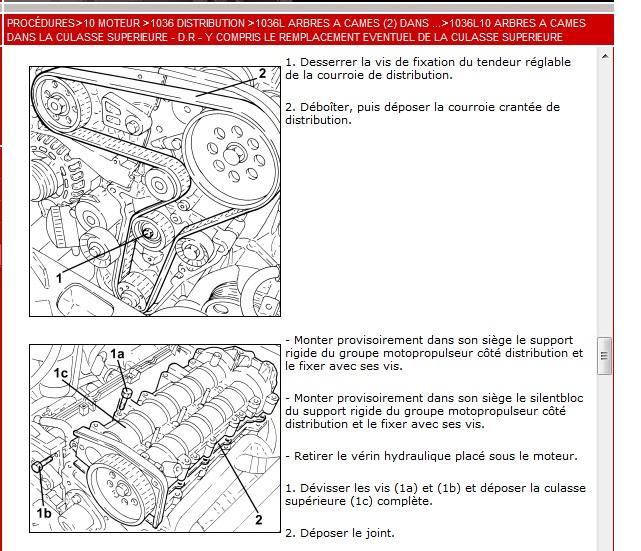 PROCÉDURES>10 MOTEUR >1036 DISTRIBUTION >1036L ARBRES A CAMES (2) DANS ...>1036L10 ARBRES A CAMES DANS LA CULASSE SUPERIEURE - D.R - Y COMPRIS LE REMPLACEMENT EVENTUEL DE LA CULASSE SUPERIEURE

2

1

1. Desserrer la vis de fixation du tendeur réglable de la courroie de distribution.

2. Déboîter, puis déposer la courroie crantée de distribution.

1a

1c

1b

2

- Monter provisoirement dans son siège le support rigide du groupe motopropulseur côté distribution et le fixer avec ses vis.

- Monter provisoirement dans son siège le silentbloc du support rigide du groupe motopropulseur côté distribution et le fixer avec ses vis.

- Retirer le vérin hydraulique placé sous le moteur.

1. Dévisser les vis (1a) et (1b) et déposer la culasse supérieure (1c) complète.

2. Déposer le joint.