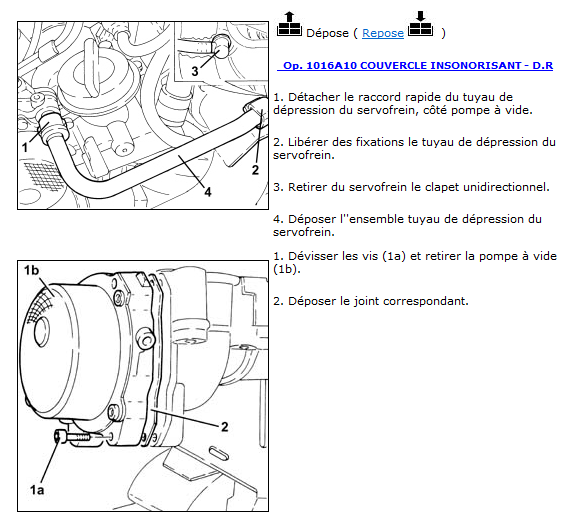 3

1

2

4

Dépose ( Repose )

Op. 1016A10 COUVERCLE INSONORISANT - D.R

1. Détacher le raccord rapide du tuyau de dépression du servofrein, côté pompe à vide.

2. Libérer des fixations le tuyau de dépression du servofrein.

3. Retirer du servofrein le clapet unidirectionnel.

4. Déposer l''ensemble tuyau de dépression du servofrein.

1b

2

1a

1. Dévisser les vis (1a) et retirer la pompe à vide (1b).

2. Déposer le joint correspondant.