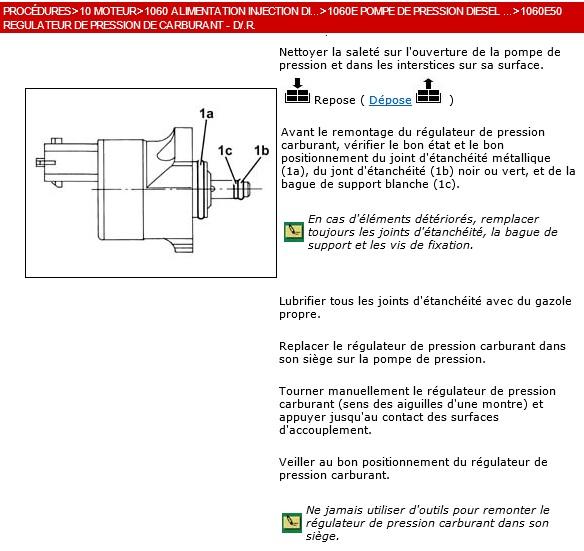 PROCÉDURES>10 MOTEUR>1060 ALIMENTATION INJECTION DI...>1060E POMPE DE PRESSION DIESEL ...>1060E50 REGULATEUR DE PRESSION DE CARBURANT - D/.R.

1a
1c
1b

Nettoyer la saleté sur l'ouverture de la pompe de pression et dans les interstices sur sa surface.

Repose ( Dépose )

Avant le remontage du régulateur de pression carburant, vérifier le bon état et le bon positionnement du joint d'étanchéité métallique (1a), du jont d'étanchéité (1b) noir ou vert, et de la bague de support blanche (1c).

En cas d'éléments détériorés, remplacer toujours les joints d'étanchéité, la bague de support et les vis de fixation.

Lubrifier tous les joints d'étanchéité avec du gazole propre.

Replacer le régulateur de pression carburant dans son siège sur la pompe de pression.

Tourner manuellement le régulateur de pression carburant (sens des aiguilles d'une montre) et appuyer jusqu'au contact des surfaces d'accouplement.

Veiller au bon positionnement du régulateur de pression carburant.

Ne jamais utiliser d'outils pour remonter le régulateur de pression carburant dans son siège.