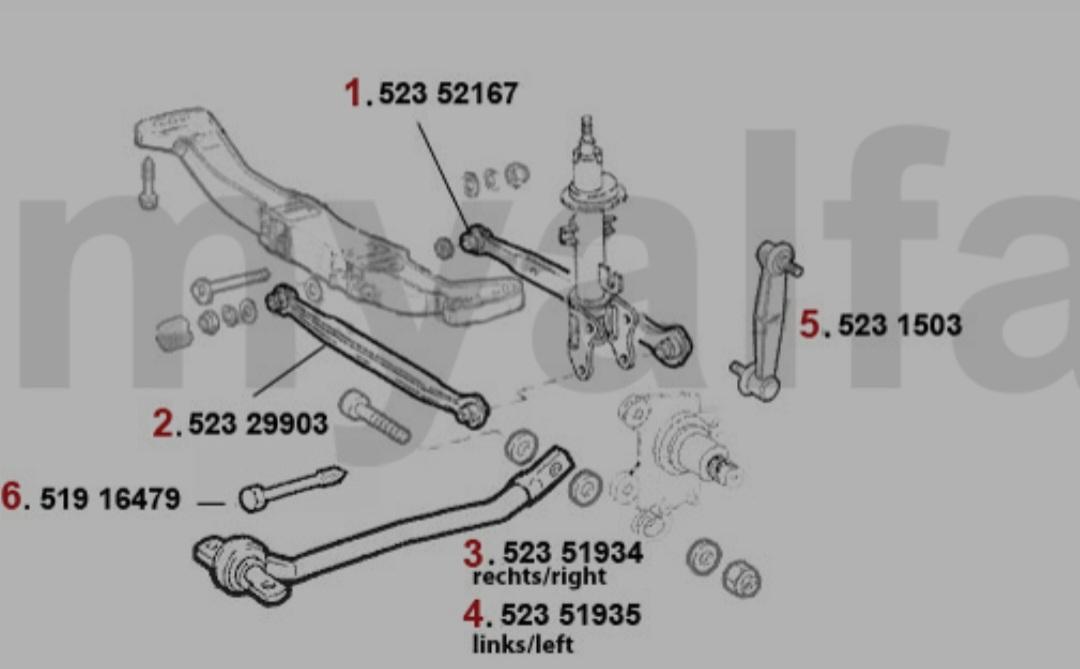 myalfa

1. 523 52167

5. 523 1503

2. 523 29903

6. 519 16479

3. 523 51934
rechts/right

4. 523 51935
links/left